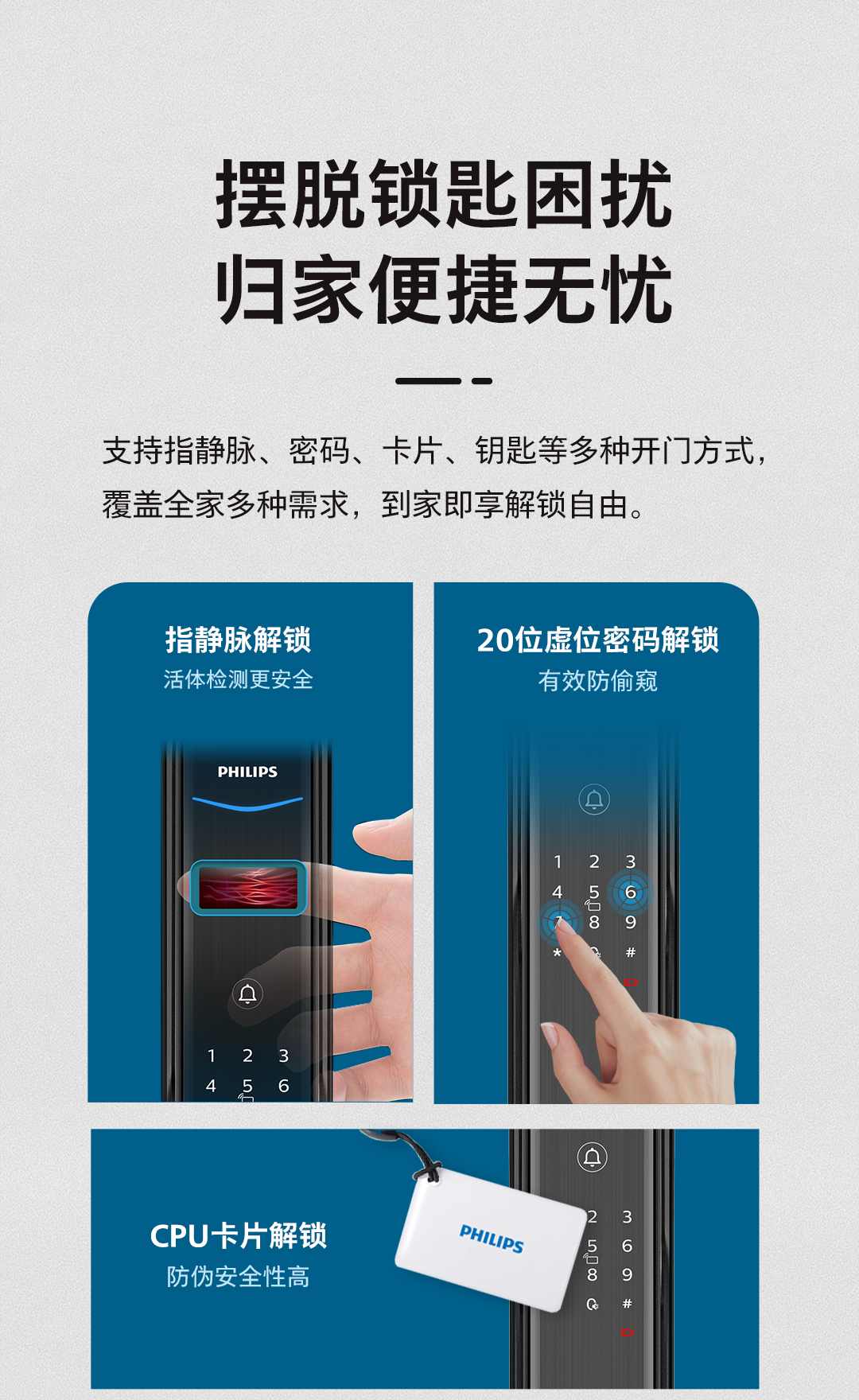 摆脱锁匙困扰
归家便捷无忧

支持指静脉、密码、卡片、钥匙等多种开门方式，覆盖全家多种需求，到家即享解锁自由。

指静脉解锁
活体检测更安全

PHILIPS

1 2 3
4 5 6

20位虚位密码解锁
有效防偷窥

1 2 3
4 5 6
7 8 9
* #

CPU卡片解锁
防伪安全性高

PHILIPS

2 3
5 6
8 9
#